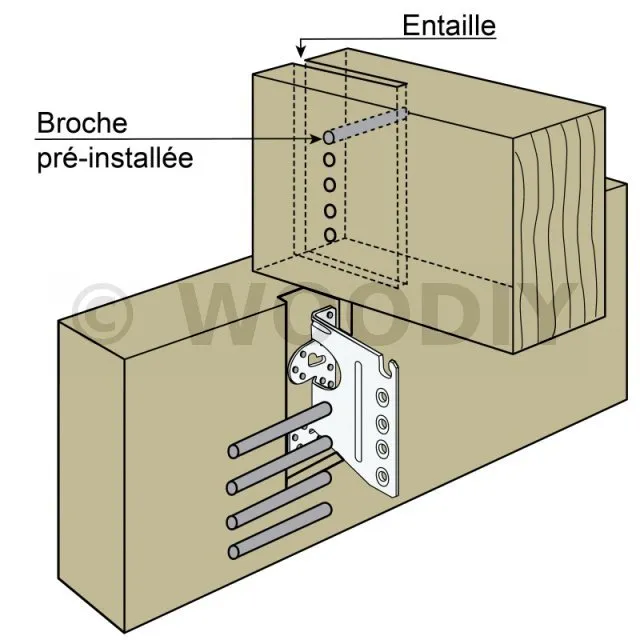 Entaille

Broche pré-installée

© WOODIY