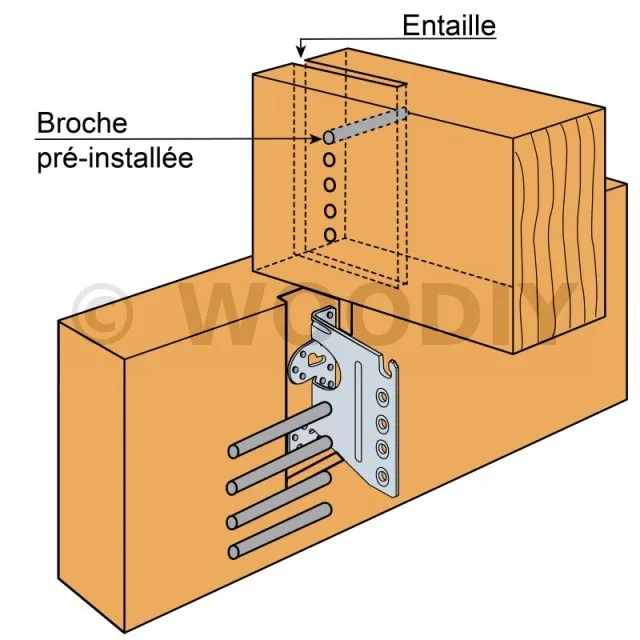 Entaille

Broche pré-installée

© WOODIY