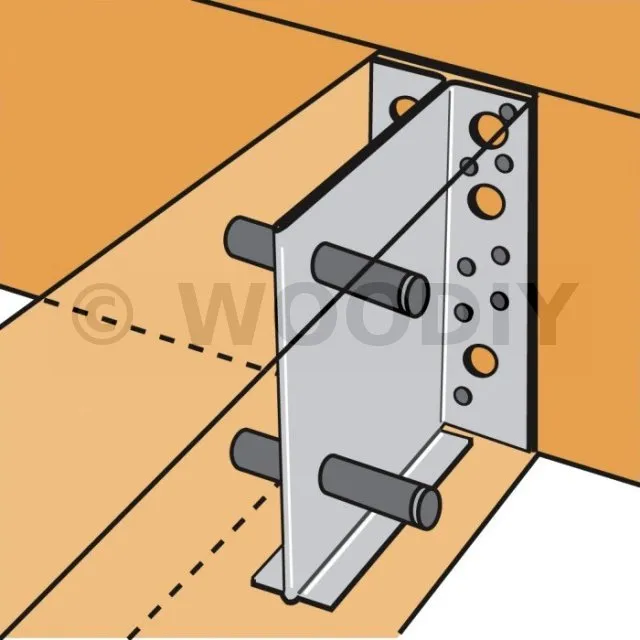 © WOODIY