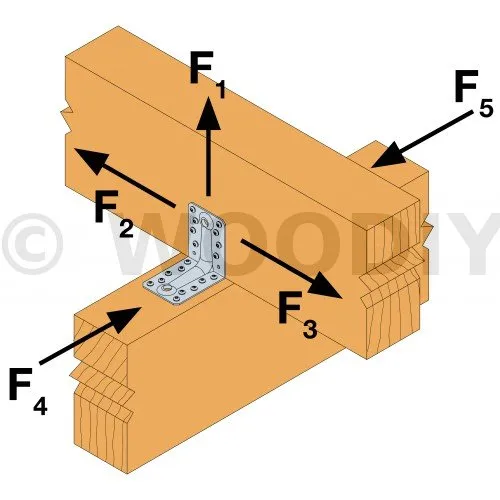 $F_1$

$F_5$

$F_2$

© WOODIY

$F_3$

$F_4$