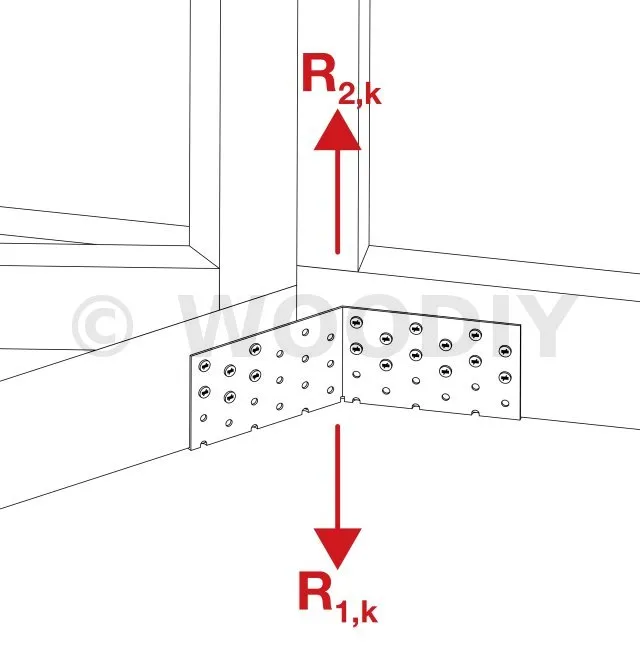 $R_{2,k}$

© WOODIY

$R_{1,k}$