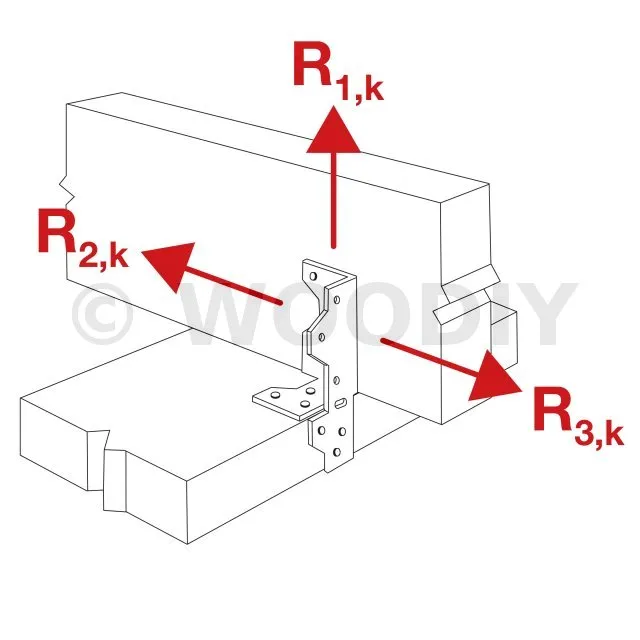 $R_{1,k}$

$R_{2,k}$

© WOODIY

$R_{3,k}$