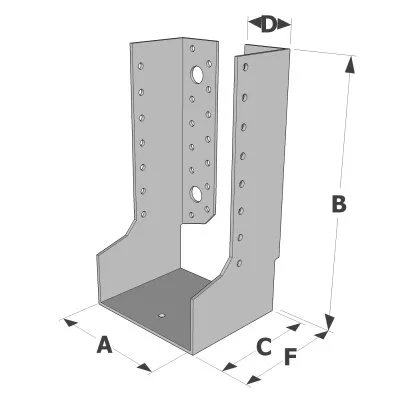 D
B
A
C
F