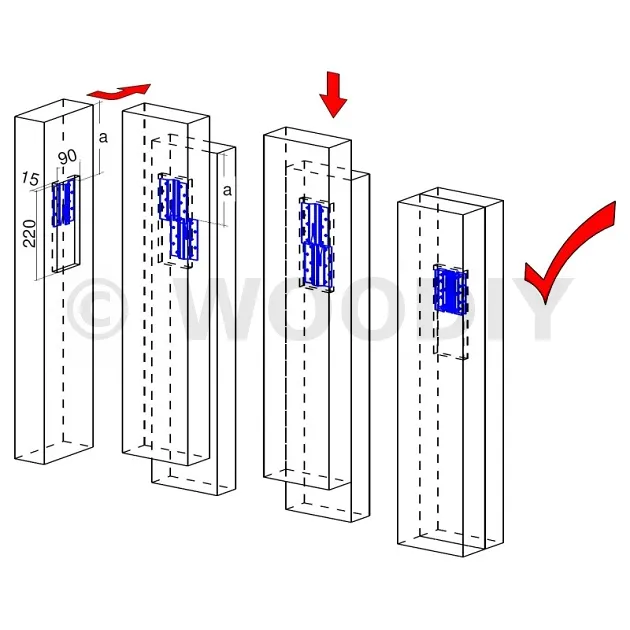 a
90
15
220
a
© WOODIY