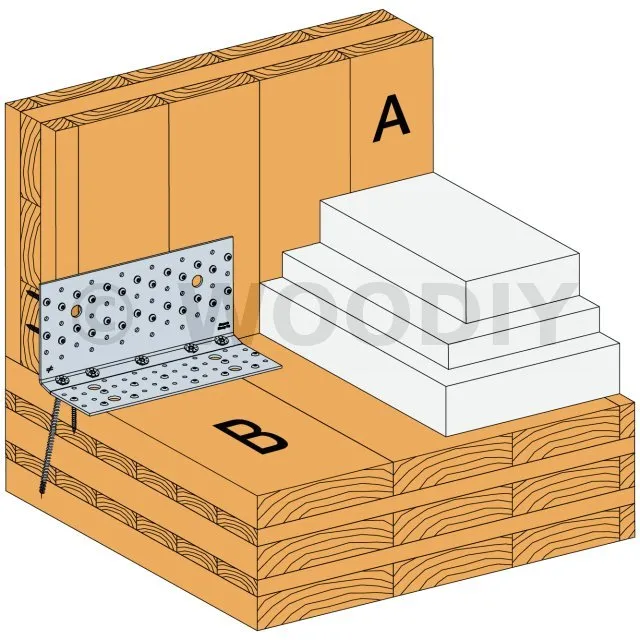 A

© WOODIY

B