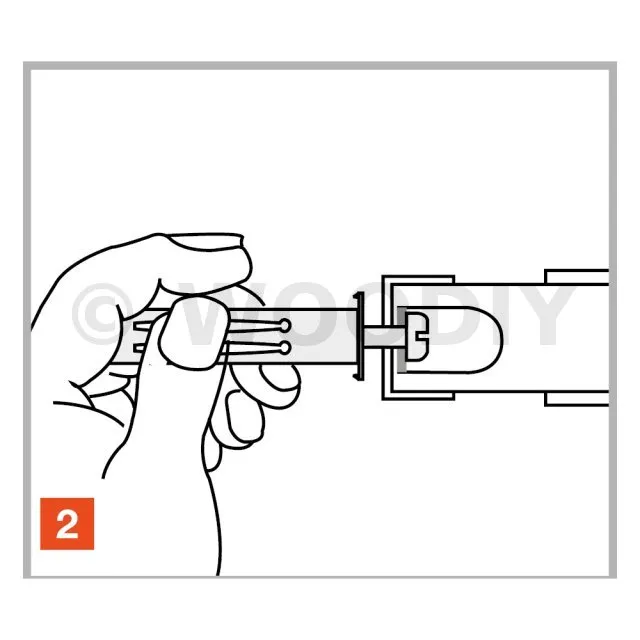 © WOODIY

2