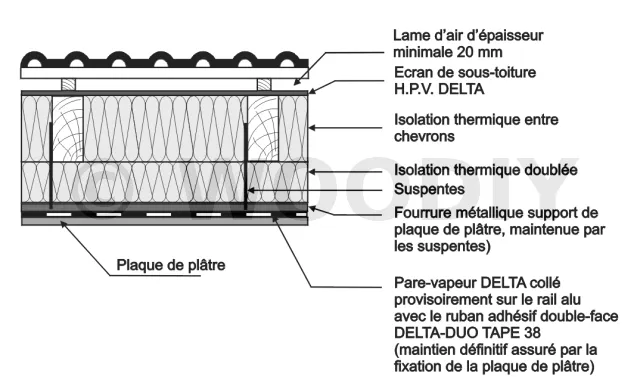 Lame d'air d'épaisseur minimale 20 mm

Ecran de sous-toiture H.P.V. DELTA

Isolation thermique entre chevrons

Isolation thermique doublée

Suspentes

Fourrure métallique support de plaque de plâtre, maintenue par les suspentes)

Plaque de plâtre

Pare-vapeur DELTA collé provisoirement sur le rail alu avec le ruban adhésif double-face DELTA-DUO TAPE 38 (maintien définitif assuré par la fixation de la plaque de plâtre)

© WOODIY